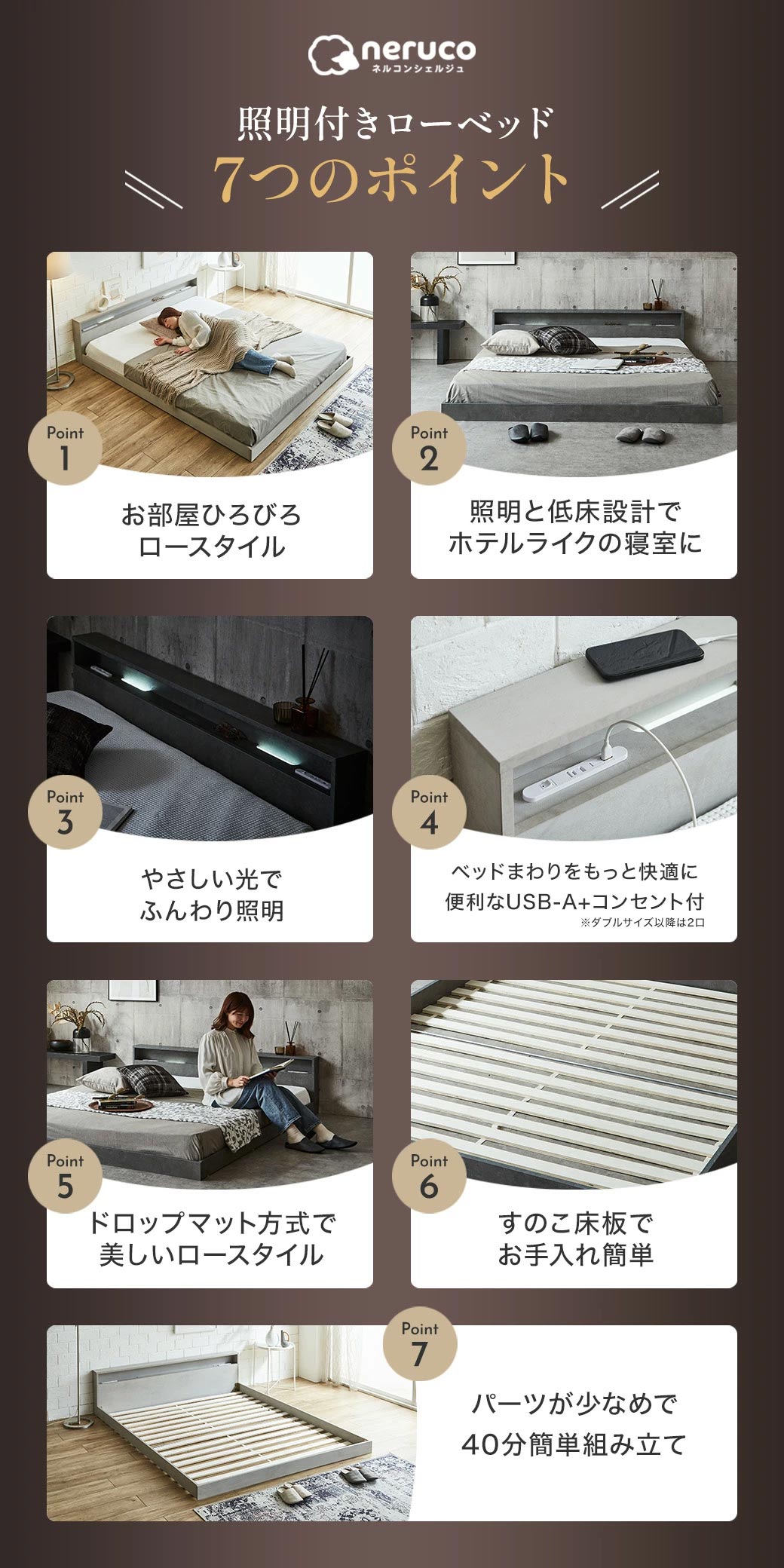 neruco
ネルコンシェルジュ

照明付きローベッド
7つのポイント

Point 1
お部屋ひろびろ
ロースタイル

Point 2
照明と低床設計で
ホテルライクの寝室に

Point 3
やさしい光で
ふんわり照明

Point 4
ベッドまわりをもっと快適に
便利なUSB-A+コンセント付
※ダブルサイズ以降は2口

Point 5
ドロップマット方式で
美しいロースタイル

Point 6
すのこ床板で
お手入れ簡単

Point 7
パーツが少なめで
40分簡単組み立て