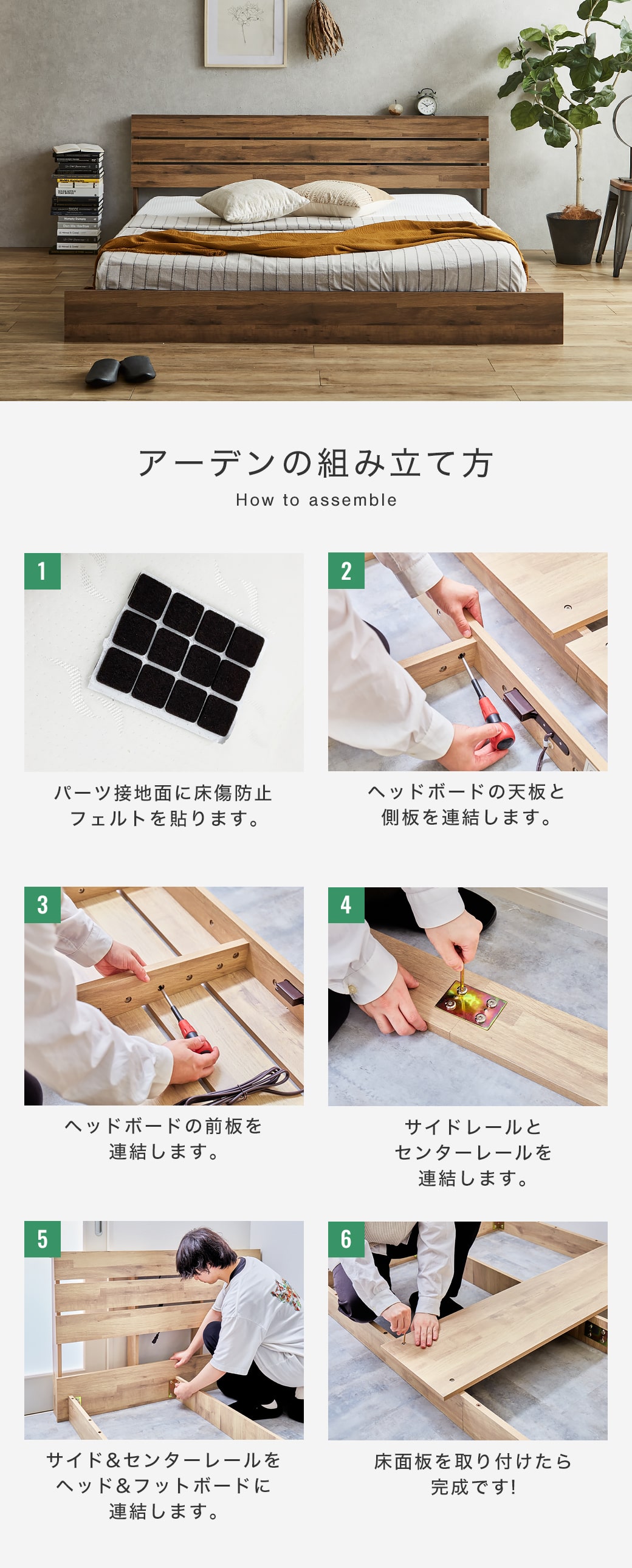 アーデンの組み立て方
How to assemble

1
パーツ接地面に床傷防止フェルトを貼ります。

2
ヘッドボードの天板と側板を連結します。

3
ヘッドボードの前板を連結します。

4
サイドレールとセンターレールを連結します。

5
サイド&センターレールをヘッド&フットボードに連結します。

6
床面板を取り付けたら完成です!