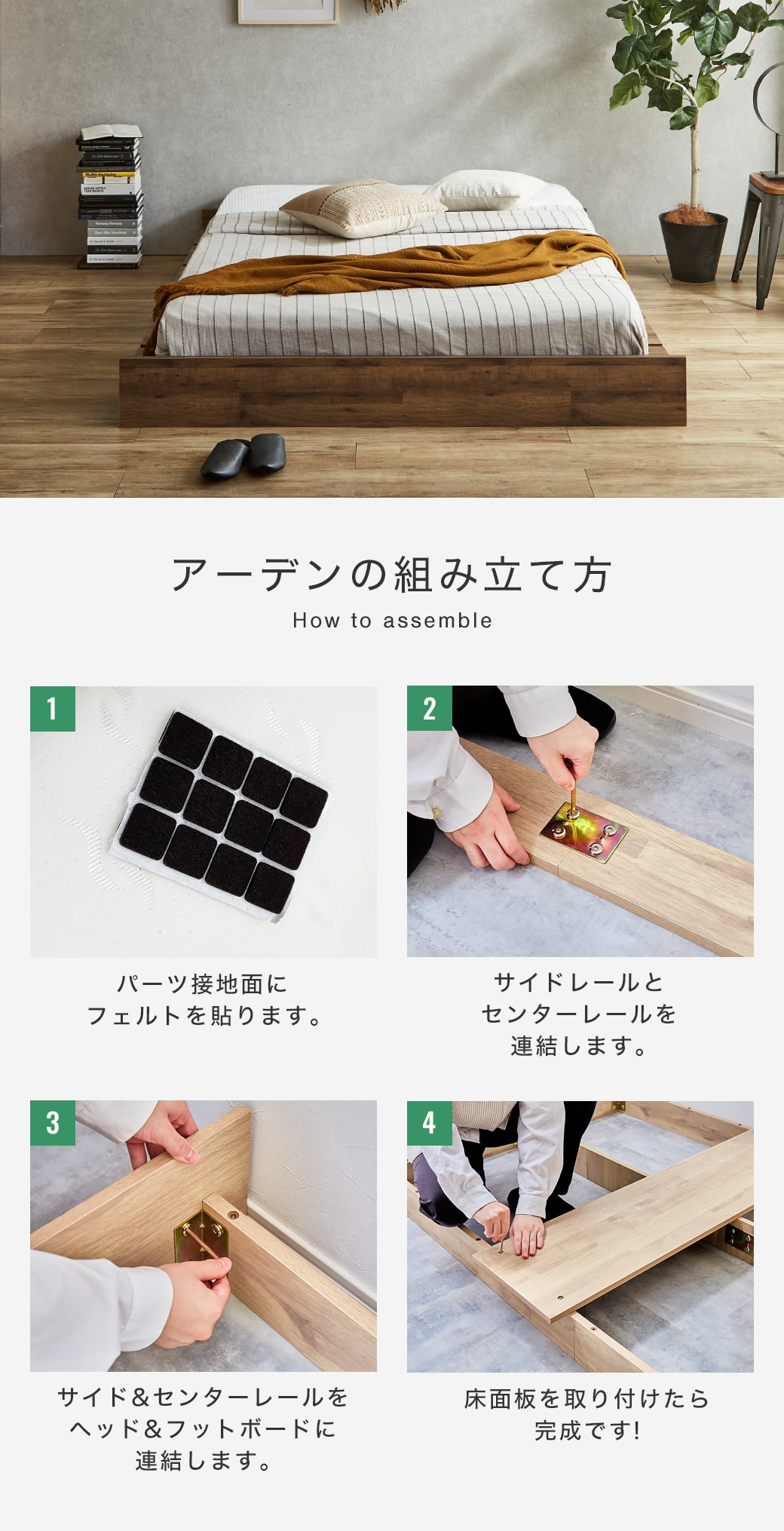 アーデンの組み立て方
How to assemble

1

パーツ接地面に
フェルトを貼ります。

2

サイドレールと
センターレールを
連結します。

3

サイド&センターレールを
ヘッド&フットボードに
連結します。

4

床面板を取り付けたら
完成です!