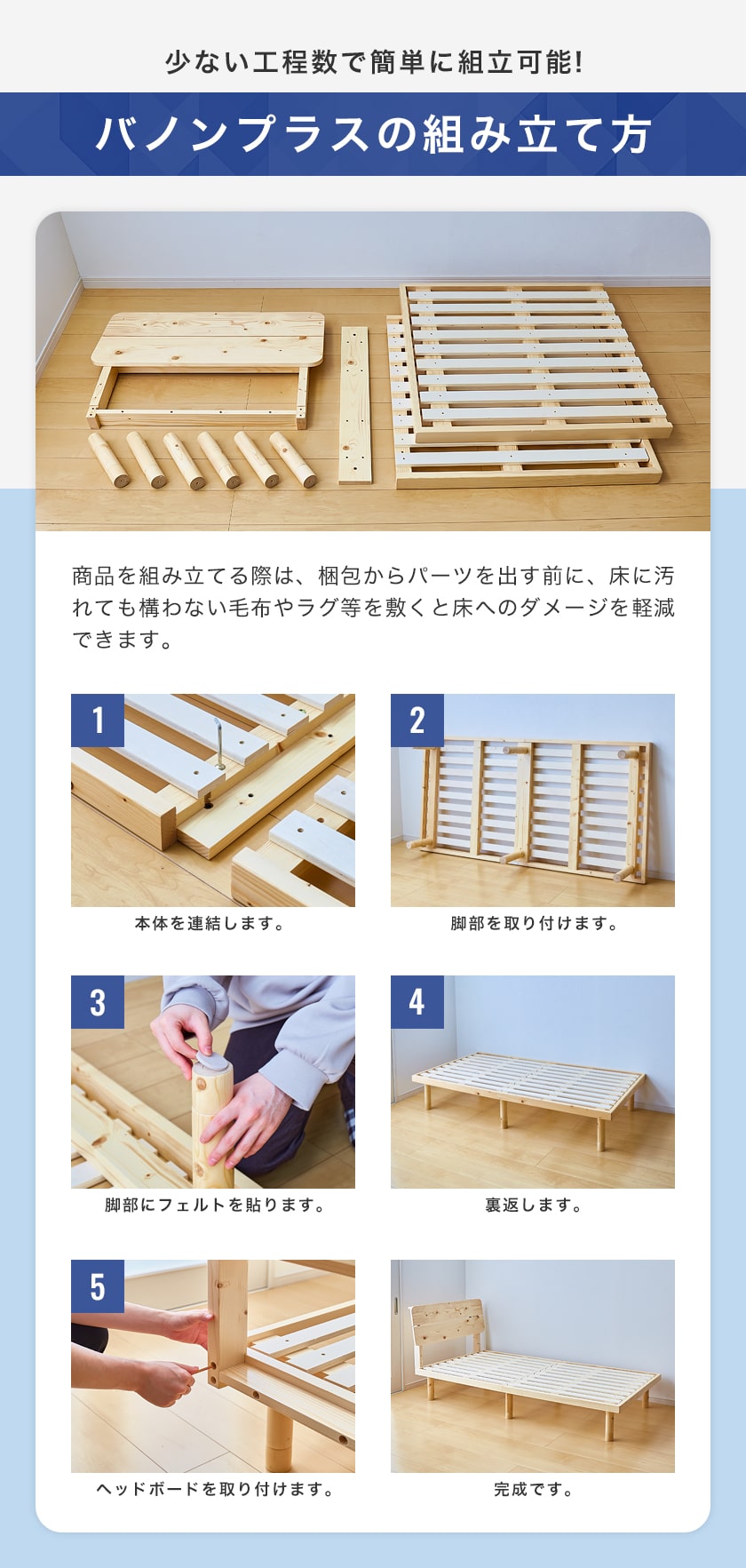 少ない工程数で簡単に組立可能!

バノンプラスの組み立て方

商品を組み立てる際は、梱包からパーツを出す前に、床に汚れても構わない毛布やラグ等を敷くと床へのダメージを軽減できます。

1
本体を連結します。

2
脚部を取り付けます。

3
脚部にフェルトを貼ります。

4
裏返します。

5
ヘッドボードを取り付けます。

完成です。