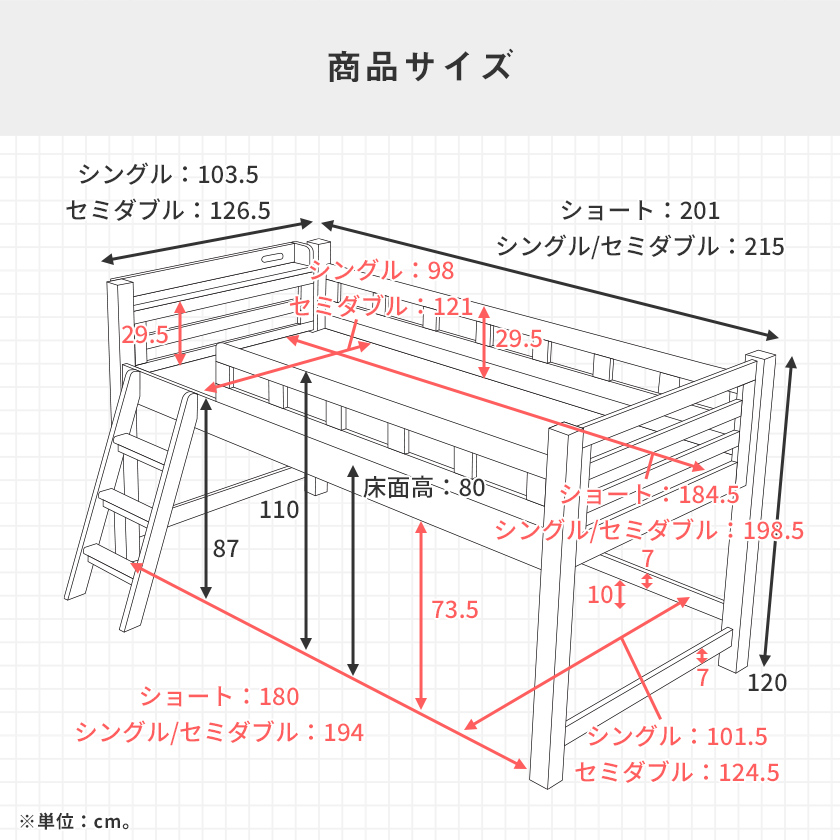 商品サイズ

シングル：103.5
セミダブル：126.5

ショート：201
シングル/セミダブル：215

シングル：98
セミダブル：121

29.5

29.5

110

87

床面高：80

ショート：184.5
シングル/セミダブル：198.5

7

10

73.5

7

120

ショート：180
シングル/セミダブル：194

シングル：101.5
セミダブル：124.5

※単位：cm。