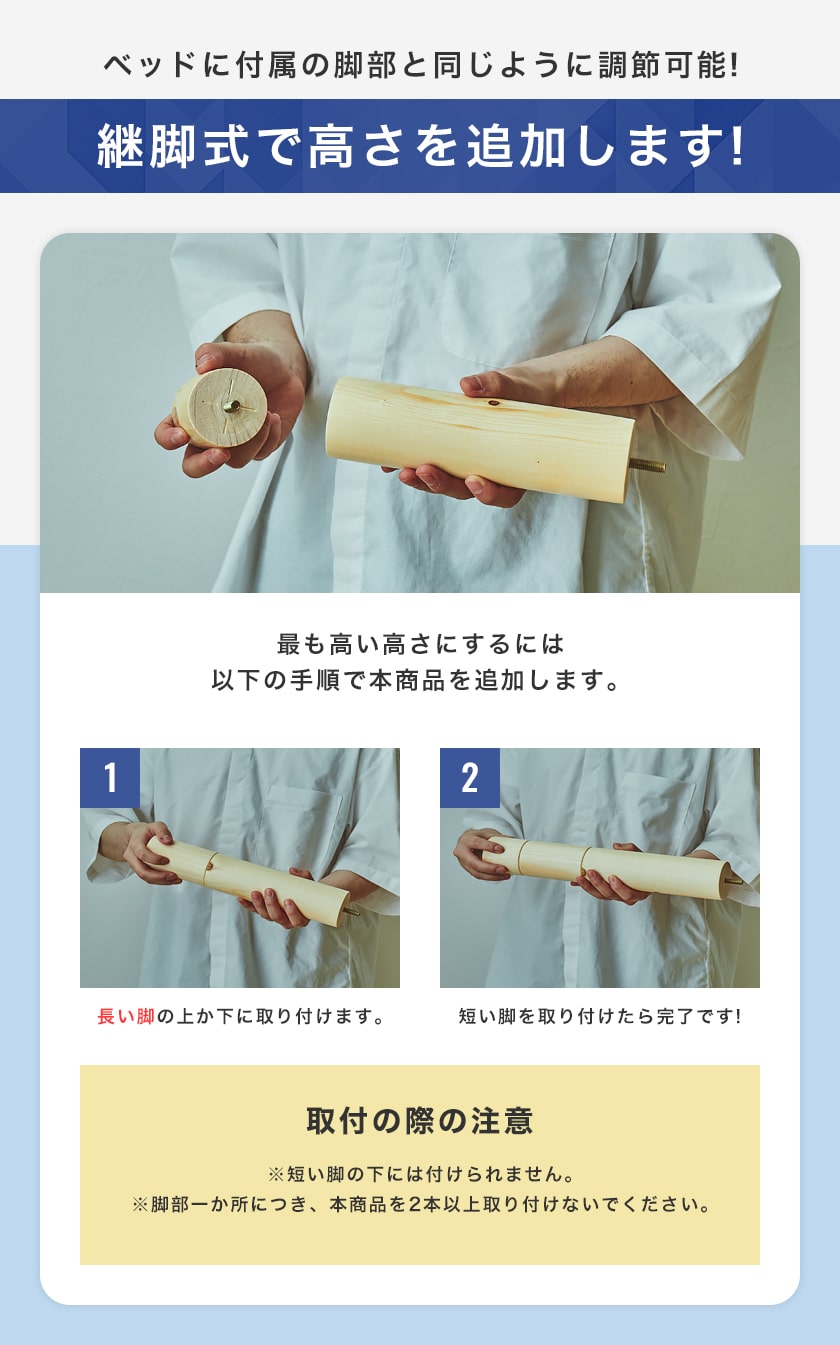 ベッドに付属の脚部と同じように調節可能!

継脚式で高さを追加します!

最も高い高さにするには
以下の手順で本商品を追加します。

1

長い脚の上か下に取り付けます。

2

短い脚を取り付けたら完了です!

取付の際の注意

※短い脚の下には付けられません。
※脚部一か所につき、本商品を2本以上取り付けないでください。