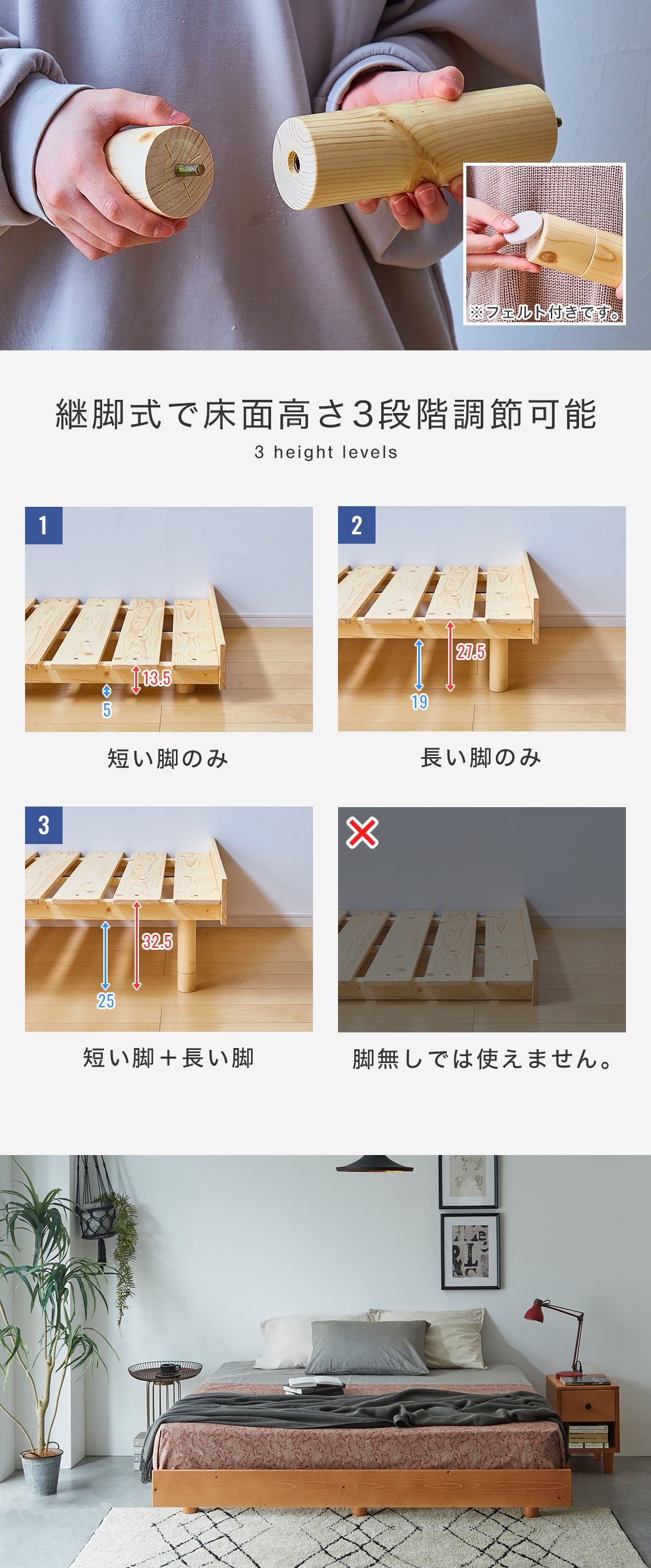 ※フェルト付きです。

継脚式で床面高さ3段階調節可能

3 height levels

1

13.5

5

短い脚のみ

2

27.5

19

長い脚のみ

3

32.5

25

短い脚＋長い脚

脚無しでは使えません。