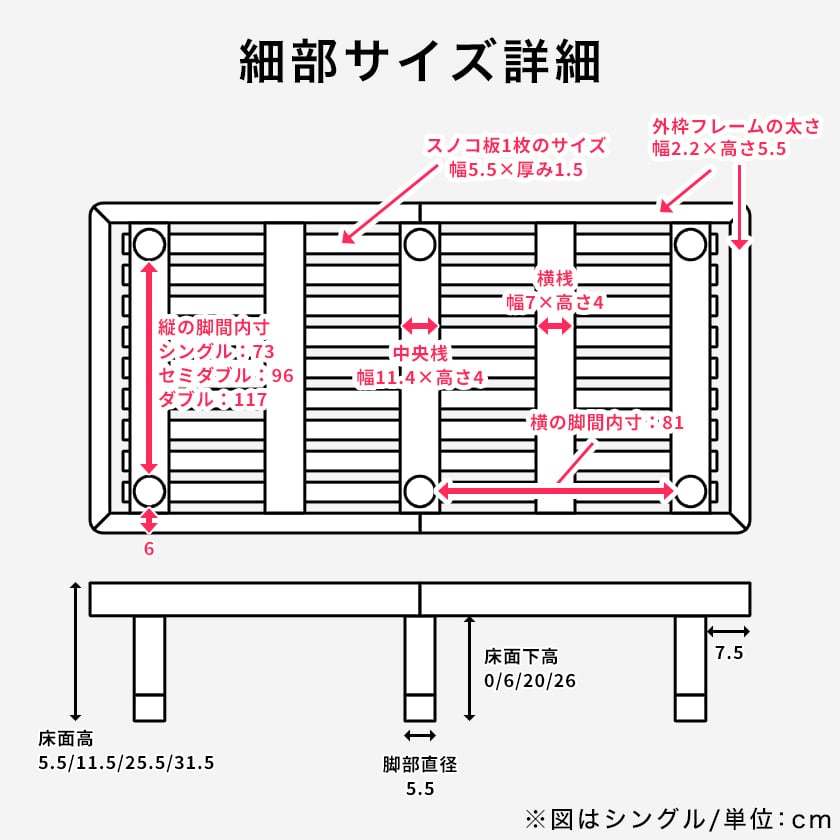 細部サイズ詳細

スノコ板1枚のサイズ
幅5.5×厚み1.5

外枠フレームの太さ
幅2.2×高さ5.5

横桟
幅7×高さ4

縦の脚間内寸
シングル：73
セミダブル：96
ダブル：117

中央桟
幅11.4×高さ4

横の脚間内寸：81

6

床面下高
0/6/20/26

7.5

床面高
5.5/11.5/25.5/31.5

脚部直径
5.5

※図はシングル/単位：cm