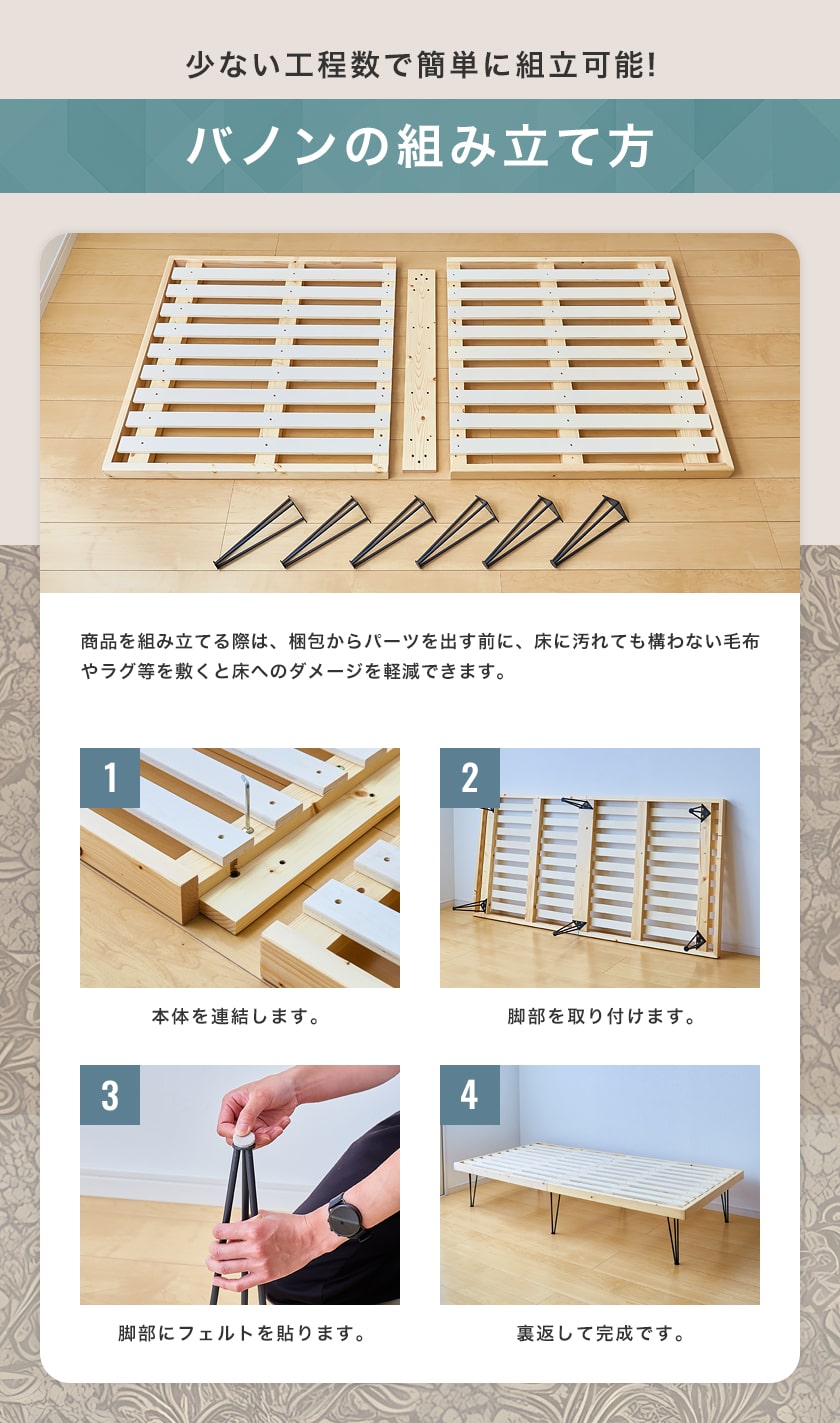 少ない工程数で簡単に組立可能!

バノンの組み立て方

商品を組み立てる際は、梱包からパーツを出す前に、床に汚れても構わない毛布やラグ等を敷くと床へのダメージを軽減できます。

1

本体を連結します。

2

脚部を取り付けます。

3

脚部にフェルトを貼ります。

4

裏返して完成です。