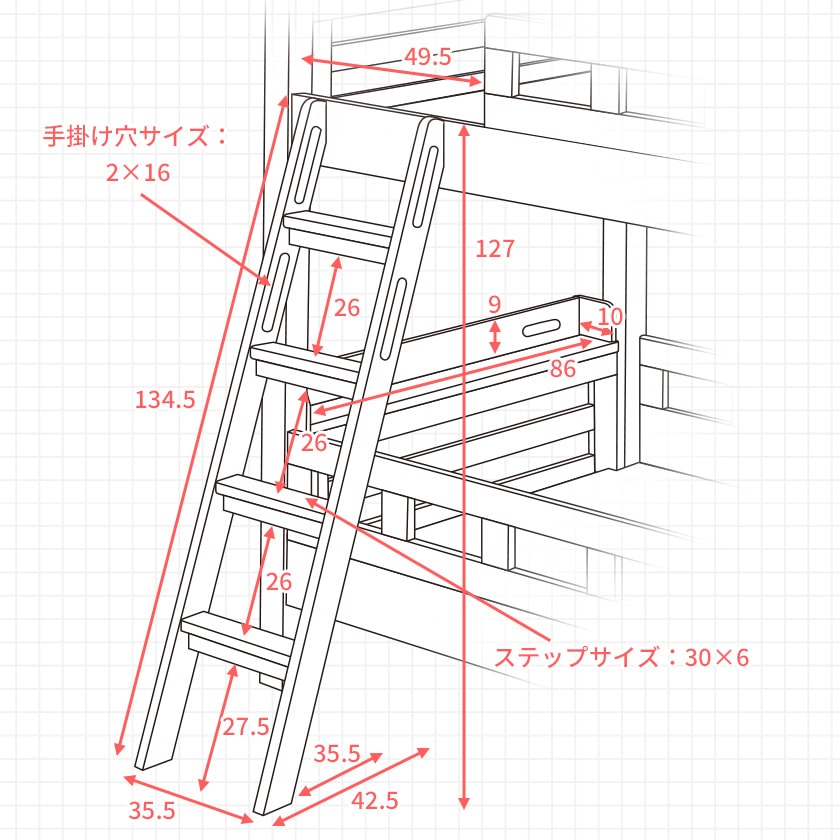 49.5

手掛け穴サイズ：
2×16

127

26

9

10

86

134.5

26

26

ステップサイズ：30×6

27.5

35.5

42.5

35.5