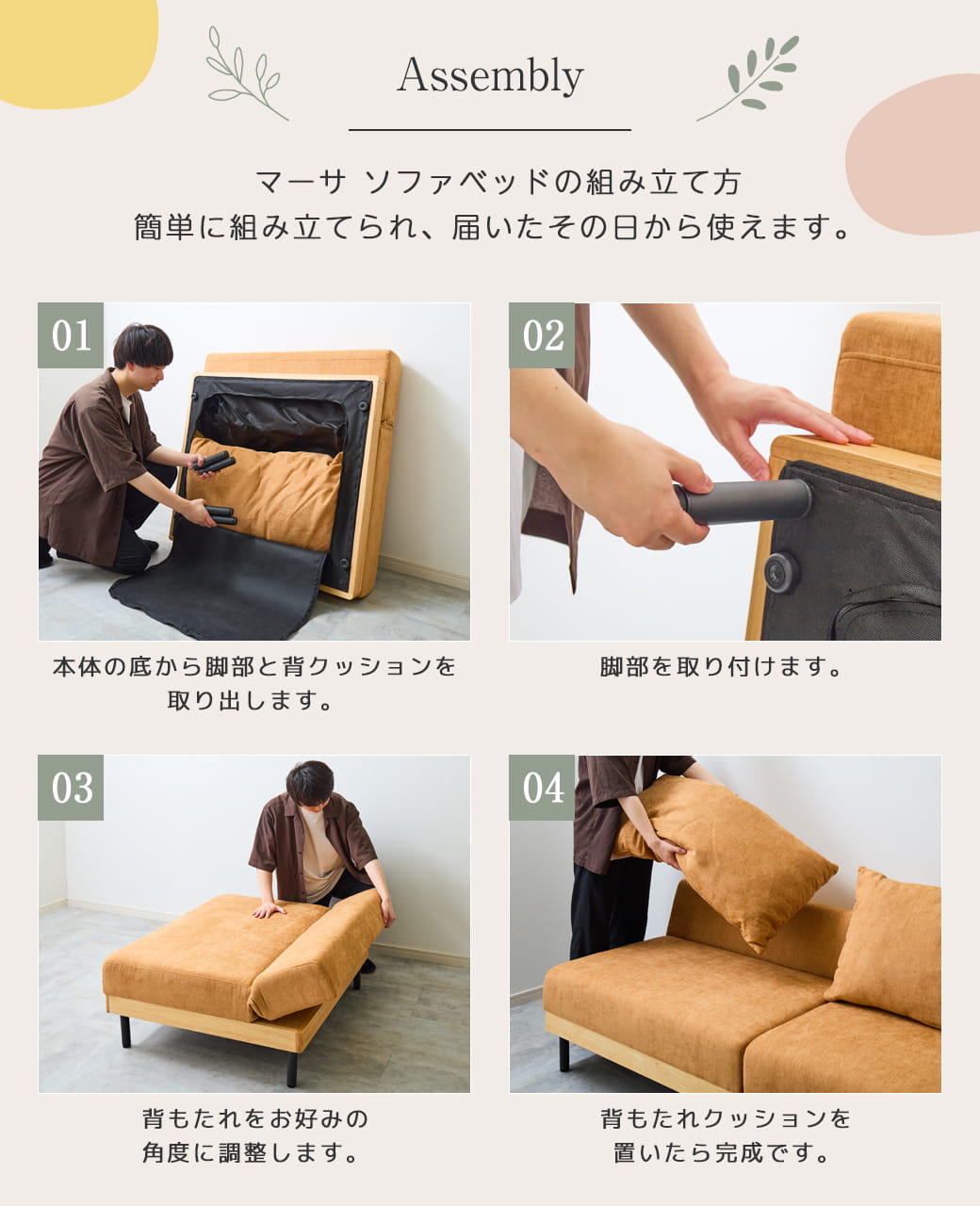 Assembly

マーサ ソファベッドの組み立て方
簡単に組み立てられ、届いたその日から使えます。

01

本体の底から脚部と背クッションを取り出します。

02

脚部を取り付けます。

03

背もたれをお好みの角度に調整します。

04

背もたれクッションを置いたら完成です。