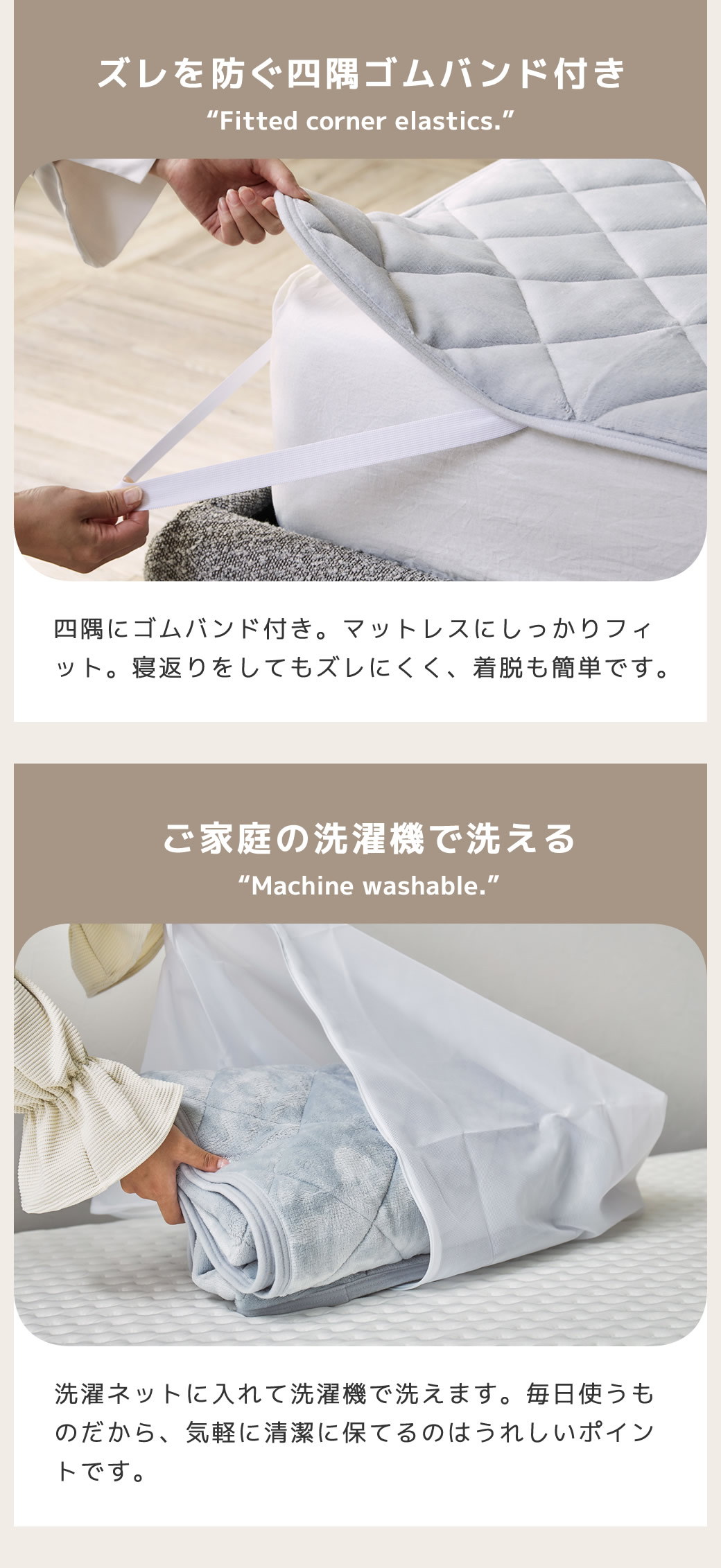 ズレを防ぐ四隅ゴムバンド付き
“Fitted corner elastics.”

四隅にゴムバンド付き。マットレスにしっかりフィット。寝返りをしてもズレにくく、着脱も簡単です。

ご家庭の洗濯機で洗える
“Machine washable.”

洗濯ネットに入れて洗濯機で洗えます。毎日使うものだから、気軽に清潔に保てるのはうれしいポイントです。