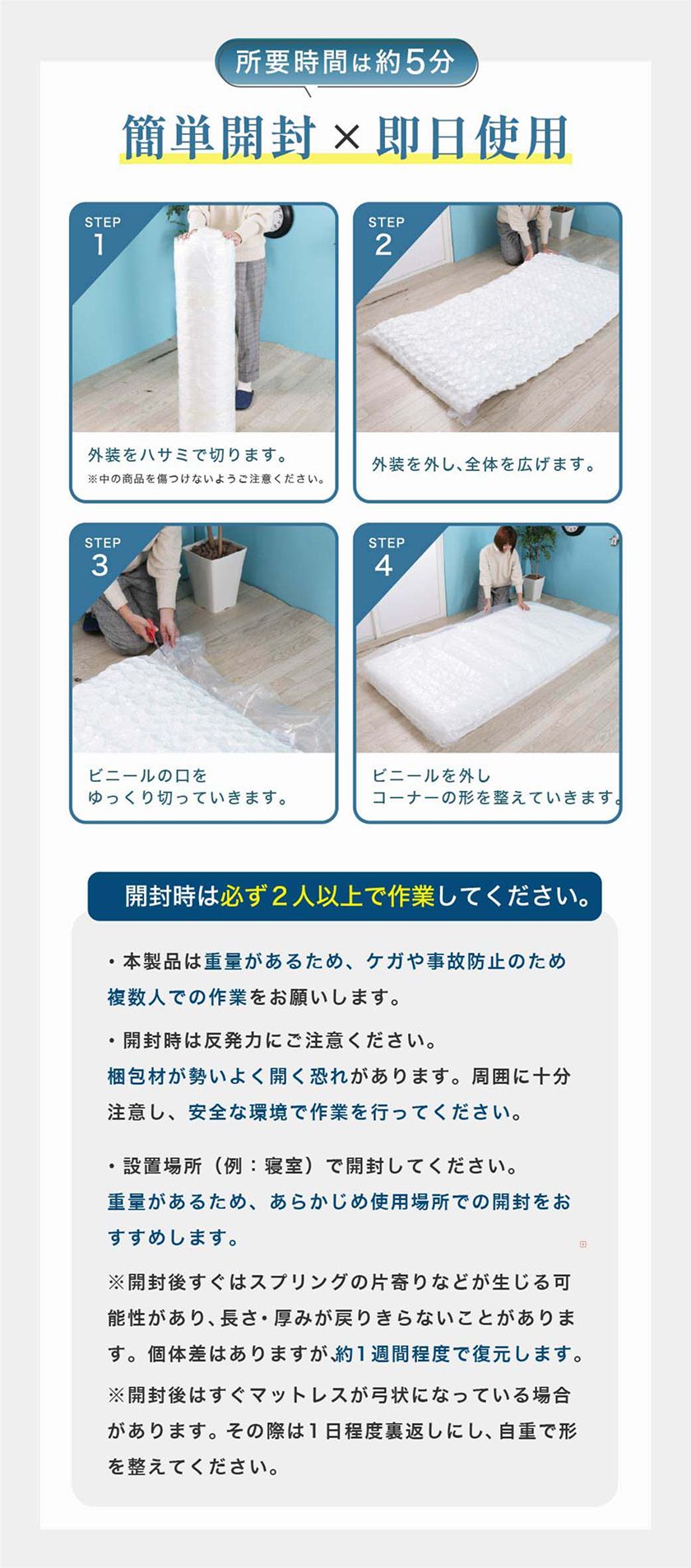 所要時間は約5分

簡単開封×即日使用

STEP 1

外装をハサミで切ります。
※中の商品を傷つけないようご注意ください。

STEP 2

外装を外し、全体を広げます。

STEP 3

ビニールの口を
ゆっくり切っていきます。

STEP 4

ビニールを外し
コーナーの形を整えていきます。

開封時は必ず２人以上で作業してください。

・本製品は重量があるため、ケガや事故防止のため複数人での作業をお願いします。

・開封時は反発力にご注意ください。
梱包材が勢いよく開く恐れがあります。周囲に十分注意し、安全な環境で作業を行ってください。

・設置場所（例：寝室）で開封してください。
重量があるため、あらかじめ使用場所での開封をおすすめします。

※開封後すぐはスプリングの片寄りなどが生じる可能性があり、長さ・厚みが戻りきらないことがあります。個体差はありますが、約1週間程度で復元します。

※開封後はすぐマットレスが弓状になっている場合があります。その際は１日程度裏返しにし、自重で形を整えてください。