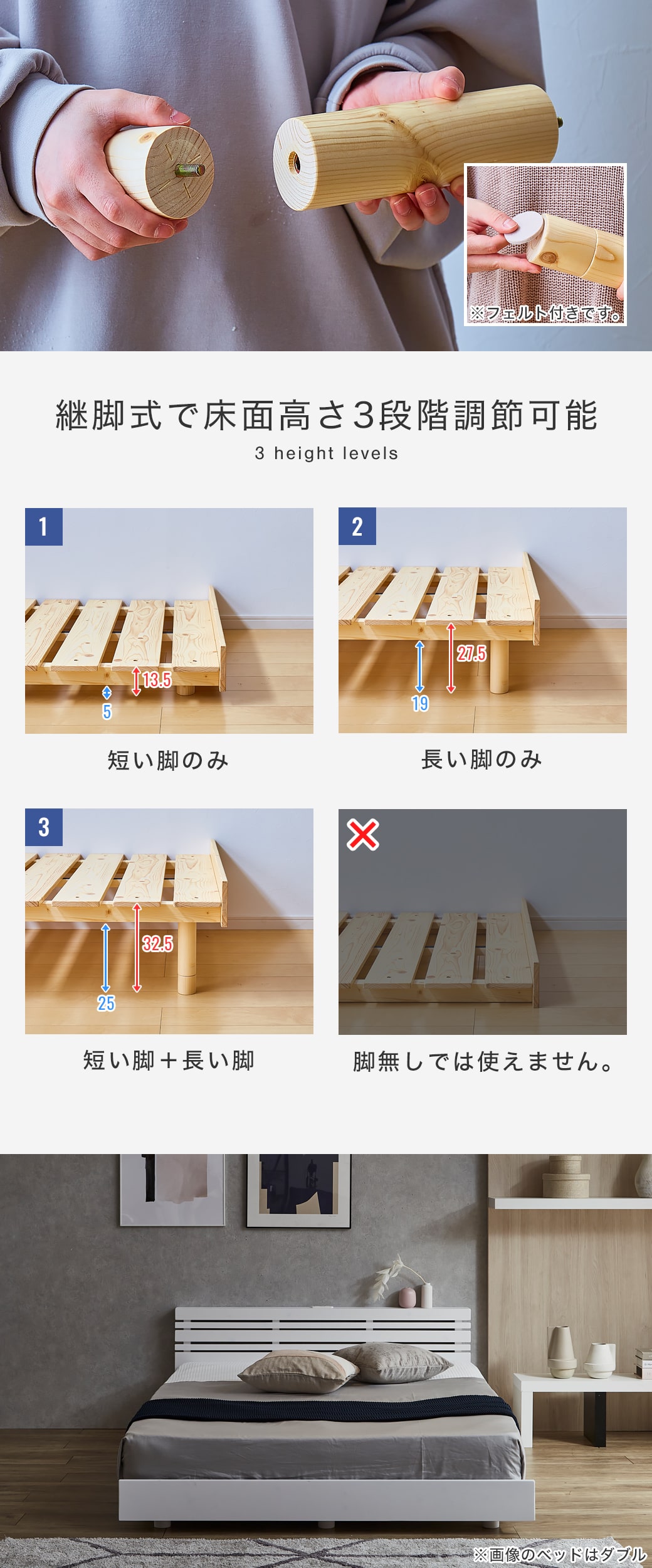 ※フェルト付きです。

継脚式で床面高さ3段階調節可能
3 height levels

1
13.5
5
短い脚のみ

2
27.5
19
長い脚のみ

3
32.5
25
短い脚＋長い脚

脚無しでは使えません。

※画像のベッドはダブル