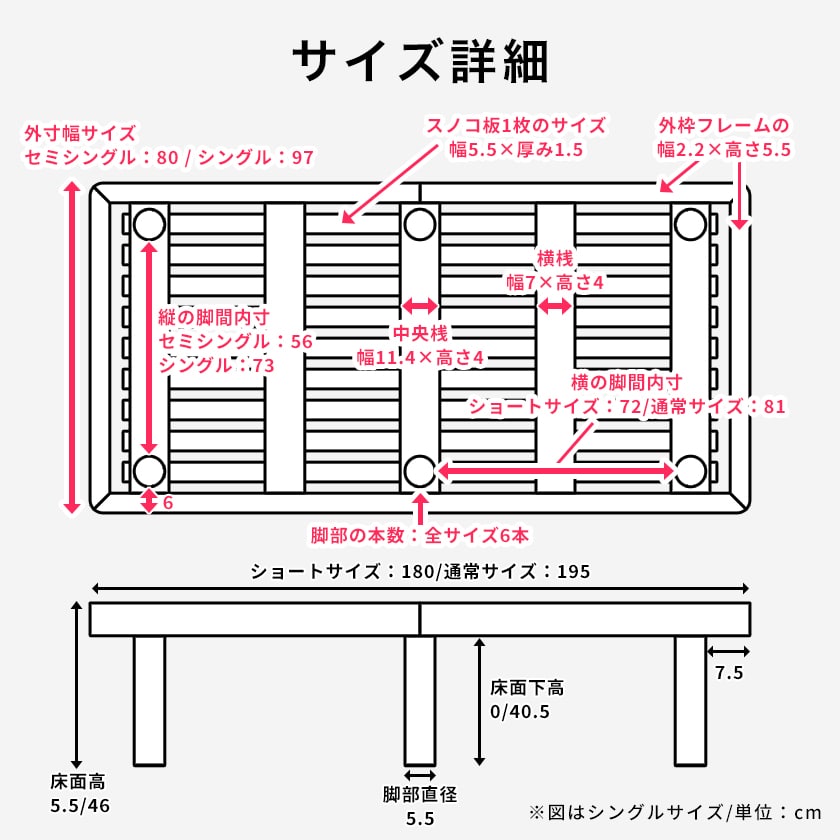 サイズ詳細

外寸幅サイズ
セミシングル：80 / シングル：97

スノコ板1枚のサイズ
幅5.5×厚み1.5

外枠フレームの
幅2.2×高さ5.5

横桟
幅7×高さ4

縦の脚間内寸
セミシングル：56
シングル：73

中央桟
幅11.4×高さ4

横の脚間内寸
ショートサイズ：72/通常サイズ：81

6

脚部の本数：全サイズ6本

ショートサイズ：180/通常サイズ：195

7.5

床面下高
0/40.5

床面高
5.5/46

脚部直径
5.5

※図はシングルサイズ/単位：cm