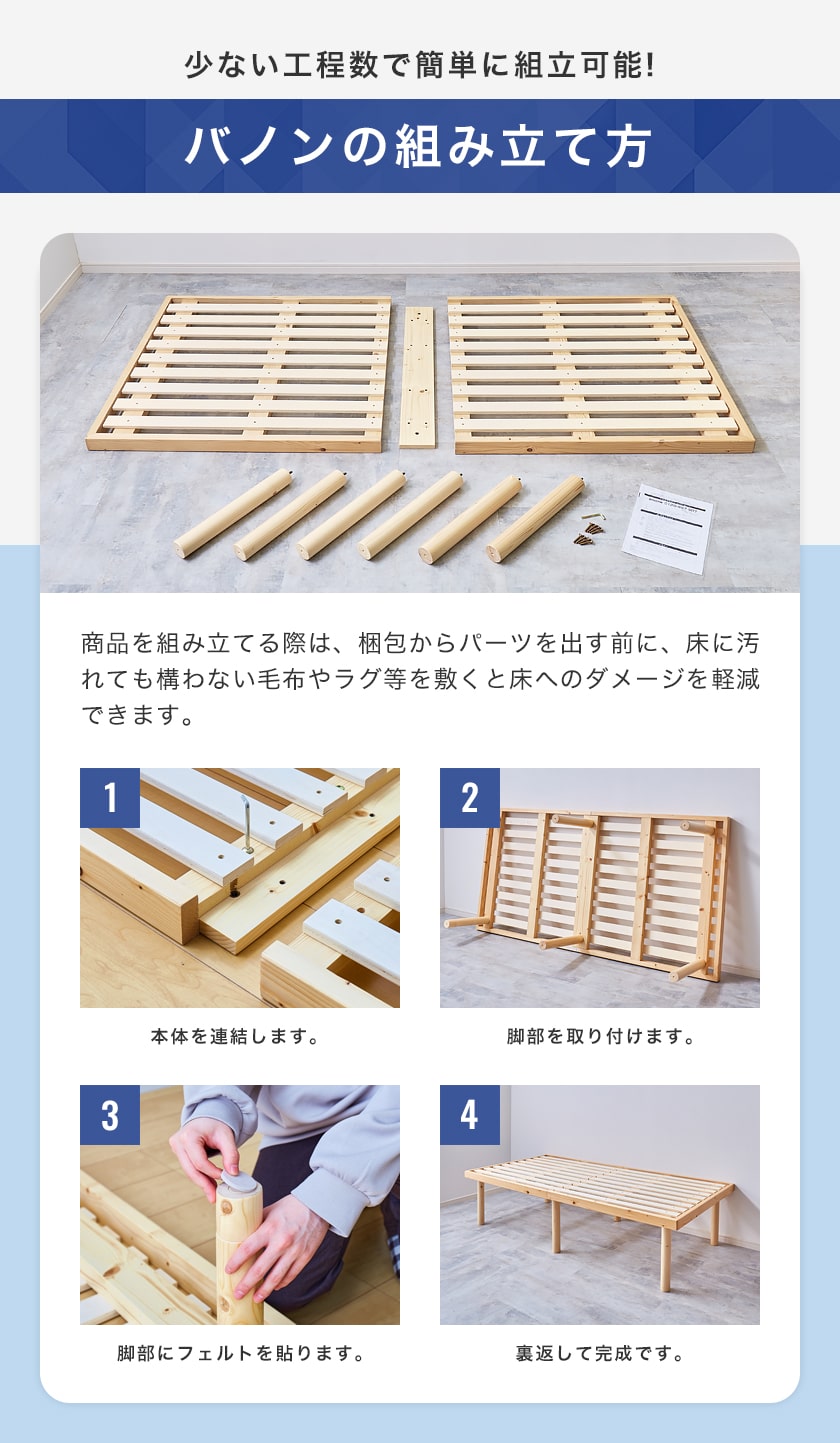 少ない工程数で簡単に組立可能!

バノンの組み立て方

商品を組み立てる際は、梱包からパーツを出す前に、床に汚れても構わない毛布やラグ等を敷くと床へのダメージを軽減できます。

1

本体を連結します。

2

脚部を取り付けます。

3

脚部にフェルトを貼ります。

4

裏返して完成です。