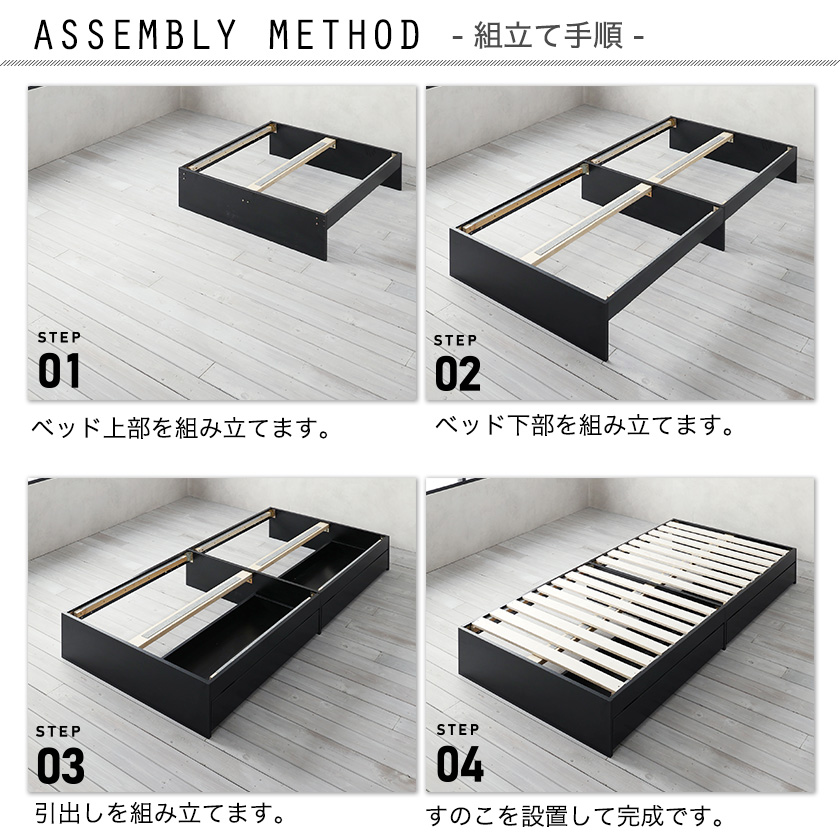 ASSEMBLY METHOD - 組立て手順 -

STEP
01
ベッド上部を組み立てます。

STEP
02
ベッド下部を組み立てます。

STEP
03
引出しを組み立てます。

STEP
04
すのこを設置して完成です。